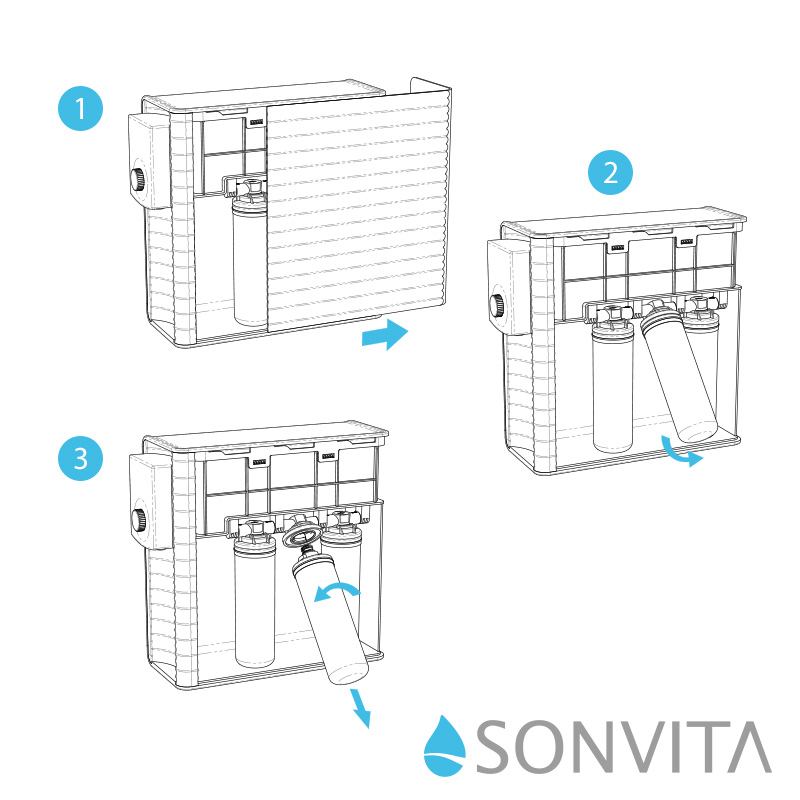 1

2

3

SONVITA